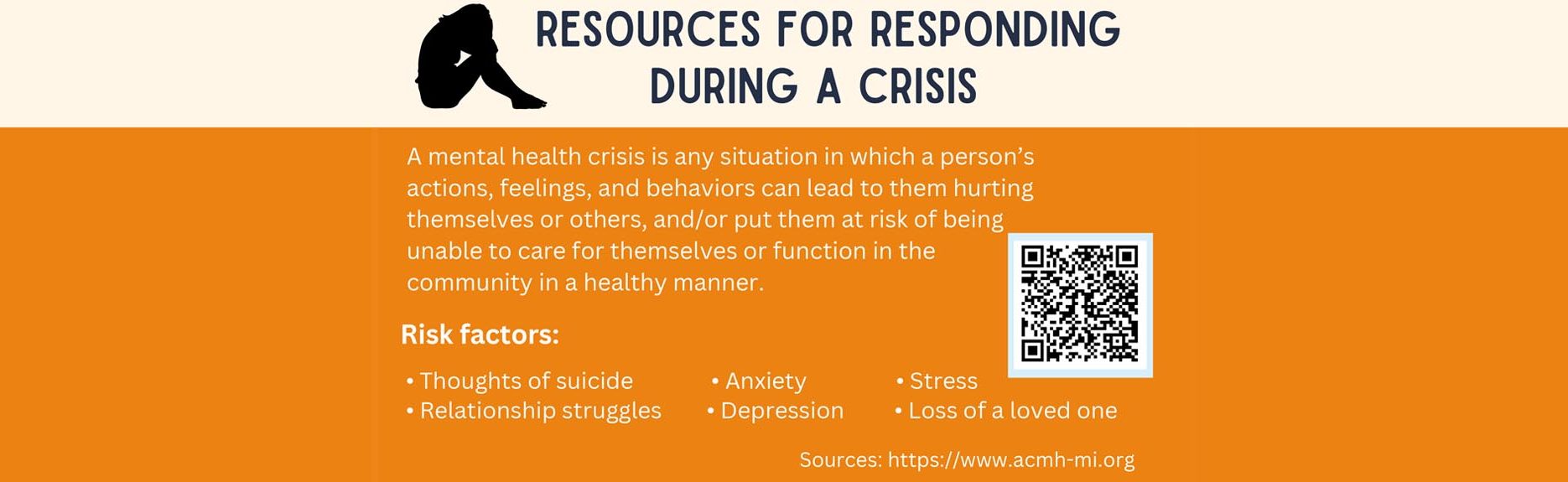 RESOURCES FOR RESPONDING DURING A CRISIS

A mental health crisis is any situation in which a person's actions, feelings, and behaviors can lead to them hurting themselves or others, and/or put them at risk of being unable to care for themselves or function in the community in a healthy manner.

Risk factors:

• Thoughts of suicide
• Relationship struggles
• Anxiety
• Depression
• Stress
• Loss of a loved one

Sources: https://www.acmh-mi.org